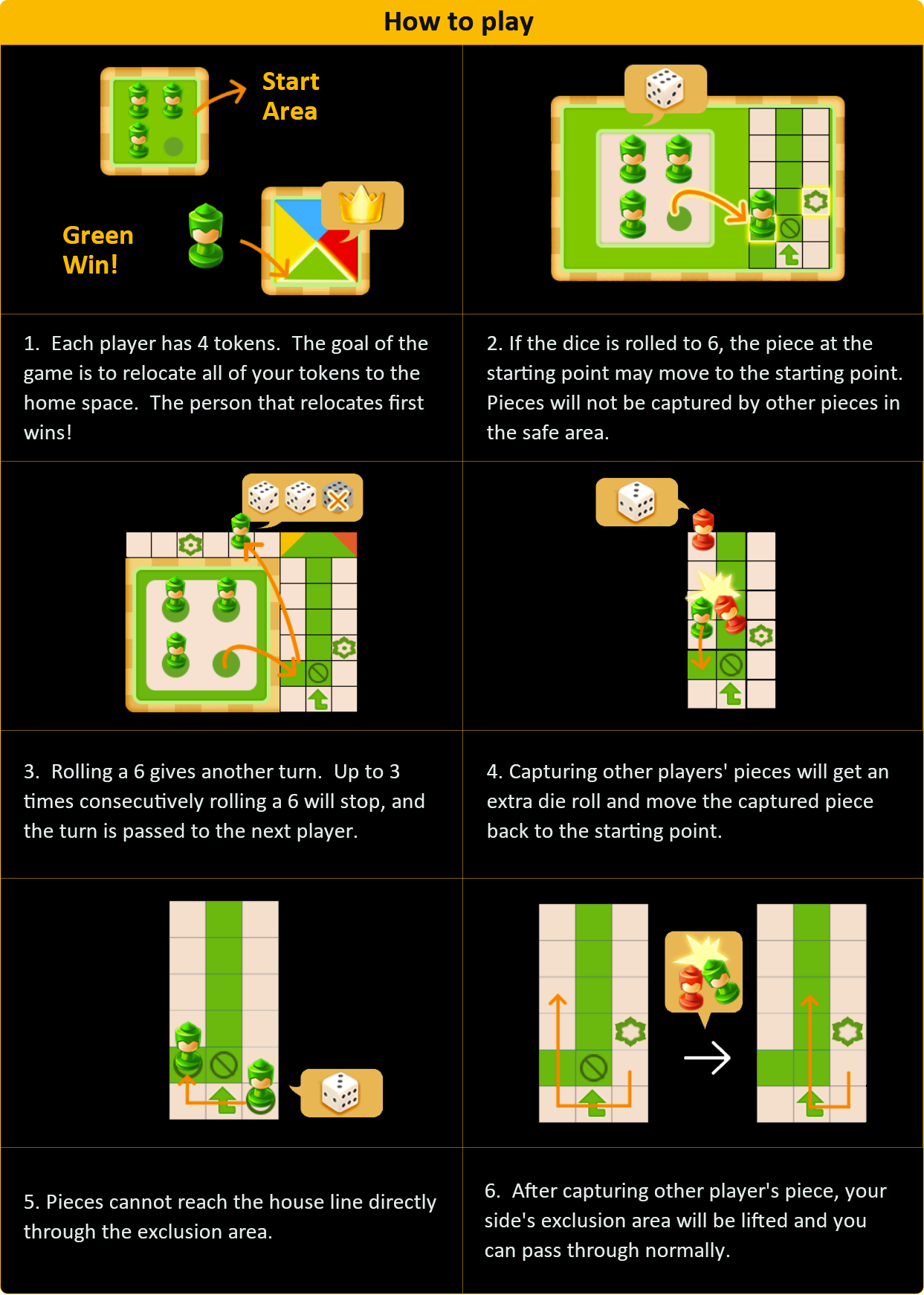 How to play

Start Area

Green Win!

1. Each player has 4 tokens. The goal of the game is to relocate all of your tokens to the home space. The person that relocates first wins!

2. If the dice is rolled to 6, the piece at the starting point may move to the starting point. Pieces will not be captured by other pieces in the safe area.

3. Rolling a 6 gives another turn. Up to 3 times consecutively rolling a 6 will stop, and the turn is passed to the next player.

4. Capturing other players' pieces will get an extra die roll and move the captured piece back to the starting point.

5. Pieces cannot reach the house line directly through the exclusion area.

6. After capturing other player's piece, your side's exclusion area will be lifted and you can pass through normally.